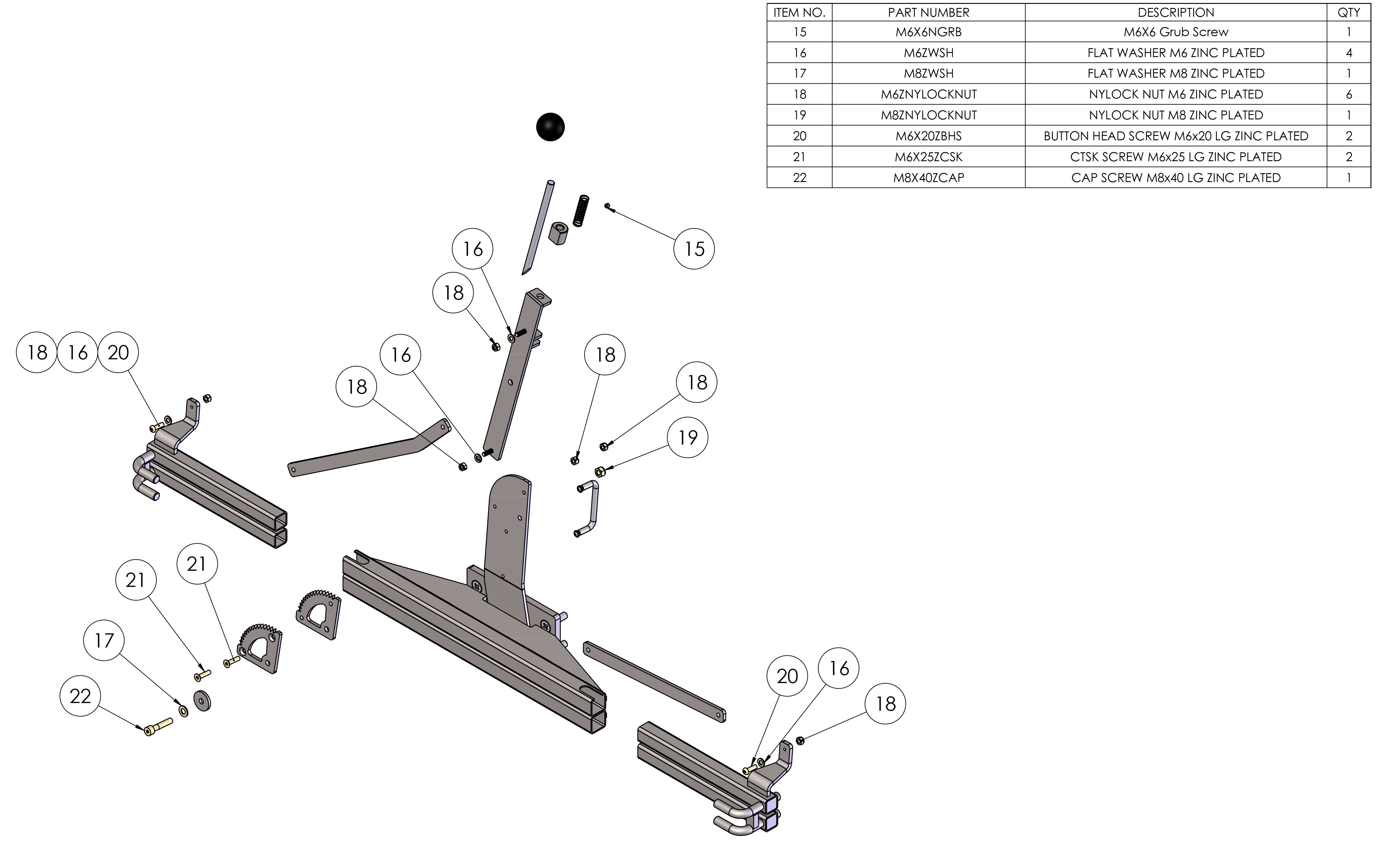 | ITEM NO. | PART NUMBER | DESCRIPTION | QTY |
|---|---|---|---|
| 15 | M6X6NGRB | M6X6 Grub Screw | 1 |
| 16 | M6ZWSH | FLAT WASHER M6 ZINC PLATED | 4 |
| 17 | M8ZWSH | FLAT WASHER M8 ZINC PLATED | 1 |
| 18 | M6ZNYLOCKNUT | NYLOCK NUT M6 ZINC PLATED | 6 |
| 19 | M8ZNYLOCKNUT | NYLOCK NUT M8 ZINC PLATED | 1 |
| 20 | M6X20ZBHS | BUTTON HEAD SCREW M6x20 LG ZINC PLATED | 2 |
| 21 | M6X25ZCSK | CTSK SCREW M6x25 LG ZINC PLATED | 2 |
| 22 | M8X40ZCAP | CAP SCREW M8x40 LG ZINC PLATED | 1 |

16
15
18
18 16 20
16
18
18
18
19
21
21
17
22
20
16
18